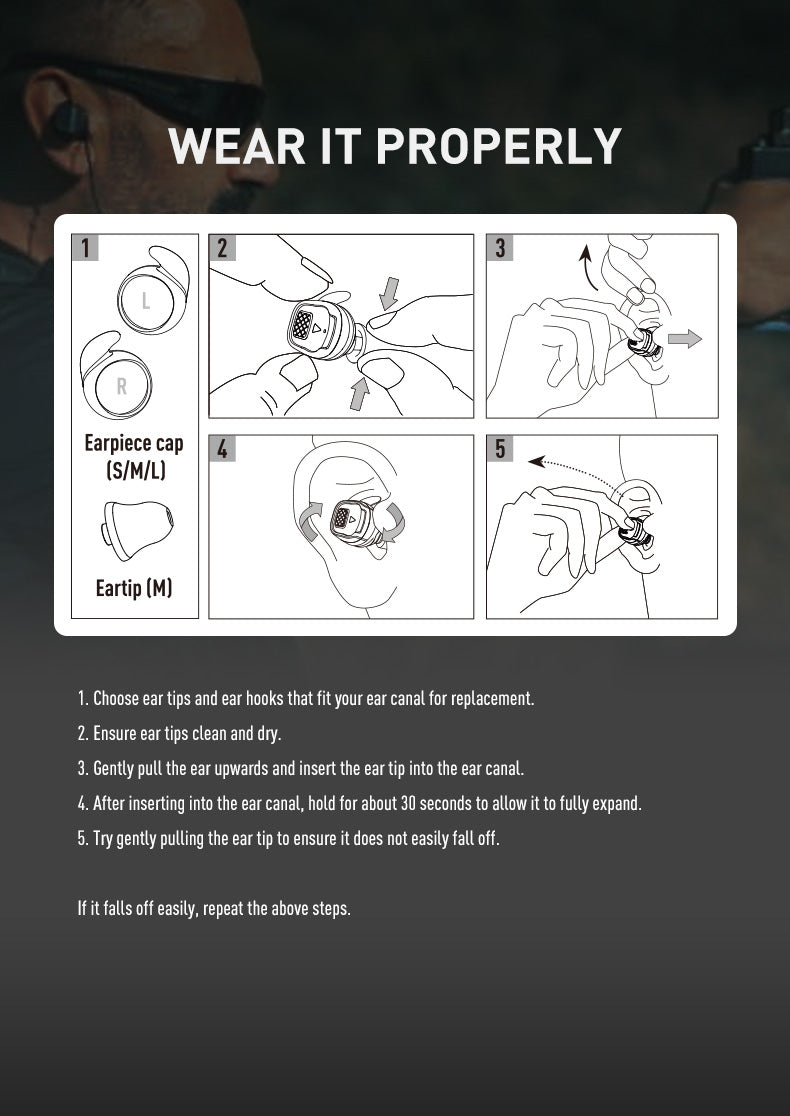 WEAR IT PROPERLY

1

L

R

Earpiece cap (S/M/L)

Eartip (M)

2

3

4

5

1. Choose ear tips and ear hooks that fit your ear canal for replacement.

2. Ensure ear tips clean and dry.

3. Gently pull the ear upwards and insert the ear tip into the ear canal.

4. After inserting into the ear canal, hold for about 30 seconds to allow it to fully expand.

5. Try gently pulling the ear tip to ensure it does not easily fall off.

If it falls off easily, repeat the above steps.