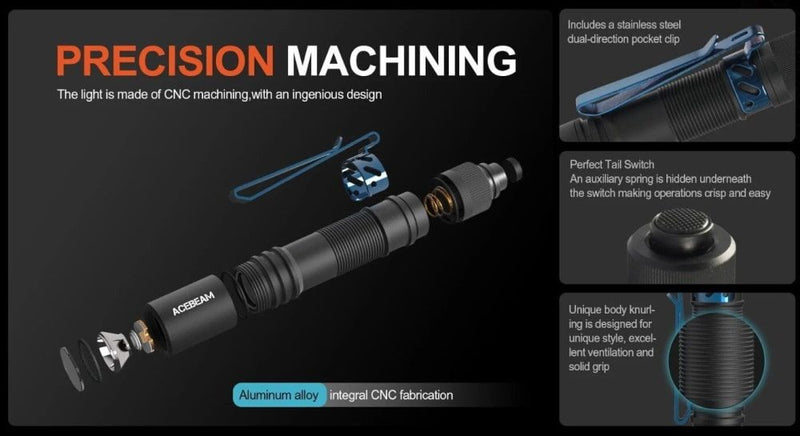 PRECISION MACHINING
The light is made of CNC machining,with an ingenious design

ACEBEAM

Aluminum alloy integral CNC fabrication

Includes a stainless steel dual-direction pocket clip

Perfect Tail Switch
An auxiliary spring is hidden underneath the switch making operations crisp and easy

Unique body knurling is designed for unique style, excellent ventilation and solid grip